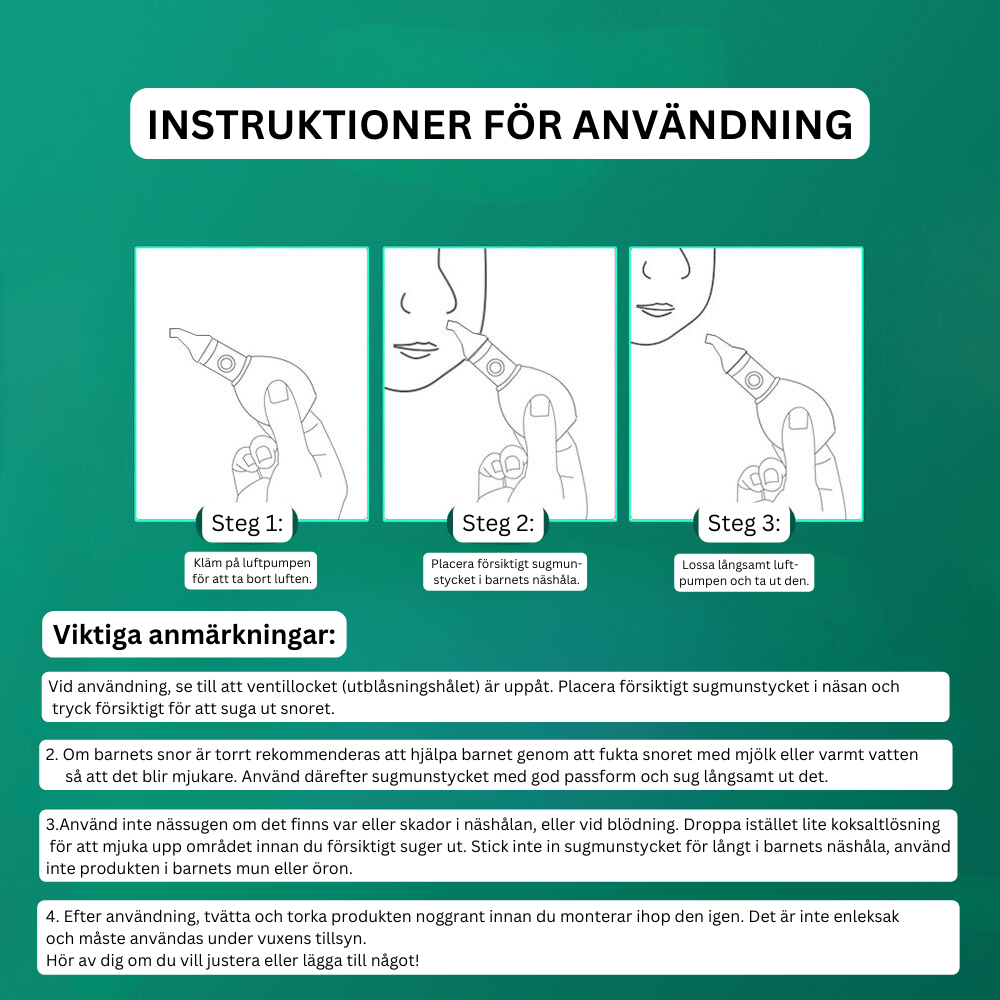 INSTRUKTIONER FÖR ANVÄNDNING

Steg 1:

Kläm på luftpumpen för att ta bort luften.

Steg 2:

Placera försiktigt sugmunstycket i barnets näshåla.

Steg 3:

Lossa långsamt luftpumpen och ta ut den.

Viktiga anmärkningar:

Vid användning, se till att ventillocket (utblåsningshålet) är uppåt. Placera försiktigt sugmunstycket i näsan och tryck försiktigt för att suga ut snoret.

2. Om barnets snor är torrt rekommenderas att hjälpa barnet genom att fukta snoret med mjölk eller varmt vatten så att det blir mjukare. Använd därefter sugmunstycket med god passform och sug långsamt ut det.

3.Använd inte nässugen om det finns var eller skador i näshålan, eller vid blödning. Droppa istället lite koksaltlösning för att mjuka upp området innan du försiktigt suger ut. Stick inte in sugmunstycket för långt i barnets näshåla, använd inte produkten i barnets mun eller öron.

4. Efter användning, tvätta och torka produkten noggrant innan du monterar ihop den igen. Det är inte enleksak och måste användas under vuxens tillsyn.
Hör av dig om du vill justera eller lägga till något!